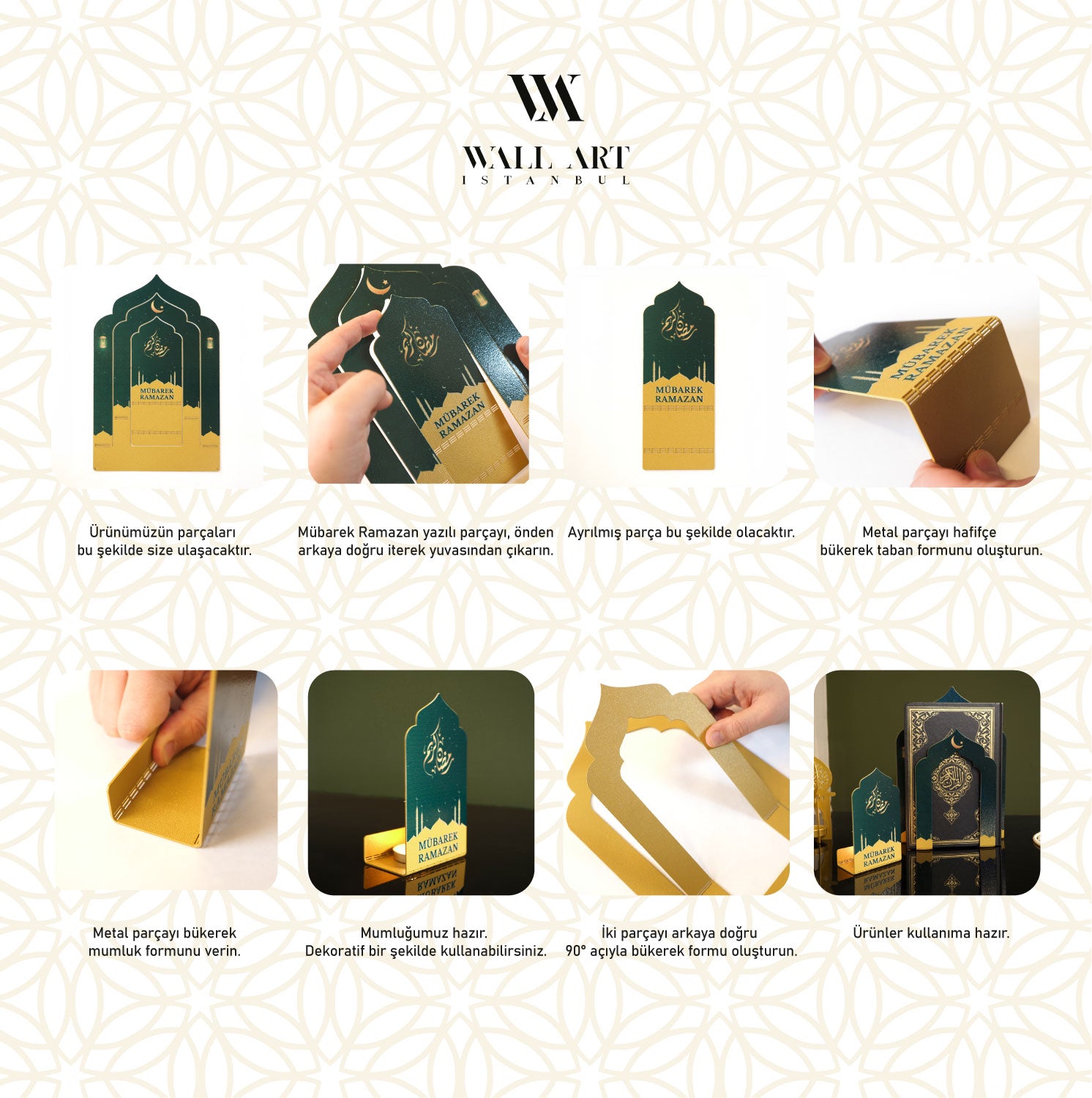 WALL ART
ISTANBUL

MÜBAREK RAMAZAN

MÜBAREK RAMAZAN

MÜBAREK RAMAZAN

MÜBAREK RAMAZAN

Ürünümüzün parçaları bu şekilde size ulaşacaktır.

Mübarek Ramazan yazılı parçayı, önden arkaya doğru iterek yuvasından çıkarın.

Ayrılmış parça bu şekilde olacaktır.

Metal parçayı hafifçe bükerek taban formunu oluşturun.

MÜBAREK RAMAZAN

MÜBAREK RAMAZAN

Metal parçayı bükerek mumluk formunu verin.

Mumluğumuz hazır. Dekoratif bir şekilde kullanabilirsiniz.

İki parçayı arkaya doğru 90° açıyla bükerek formu oluşturun.

Ürünler kullanıma hazır.