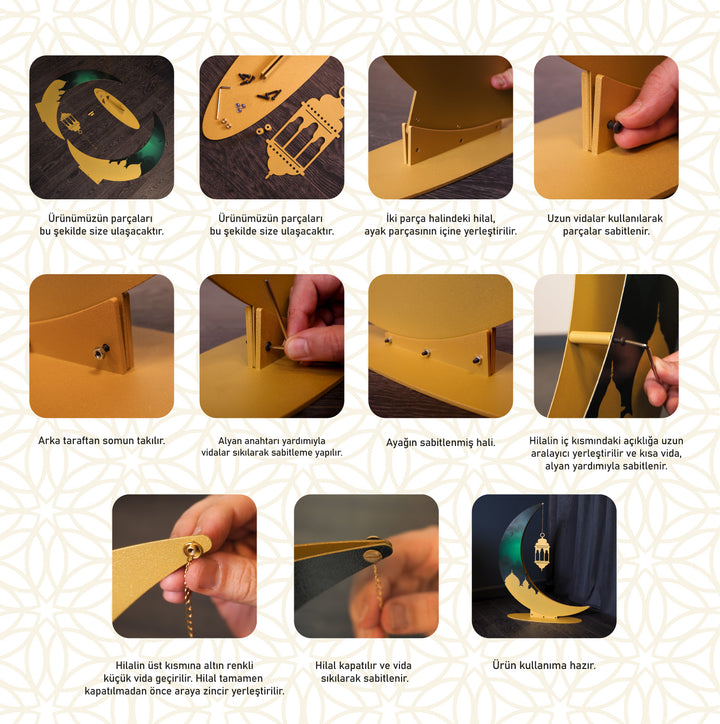 Ürünümüzün parçaları bu şekilde size ulaşacaktır.

Ürünümüzün parçaları bu şekilde size ulaşacaktır.

İki parça halindeki hilal, ayak parçasının içine yerleştirilir.

Uzun vidalar kullanılarak parçalar sabitlenir.

Arka taraftan somun takılır.

Alyan anahtarı yardımıyla vidalar sıkılarak sabitleme yapılır.

Ayağın sabitlenmiş hali.

Hilalin iç kısmındaki açıklığa uzun aralayıcı yerleştirilir ve kısa vida, alyan yardımıyla sabitlenir.

Hilalin üst kısmına altın renkli küçük vida geçirilir. Hilal tamamen kapatılmadan önce araya zincir yerleştirilir.

Hilal kapatılır ve vida sıkılarak sabitlenir.

Ürün kullanıma hazır.